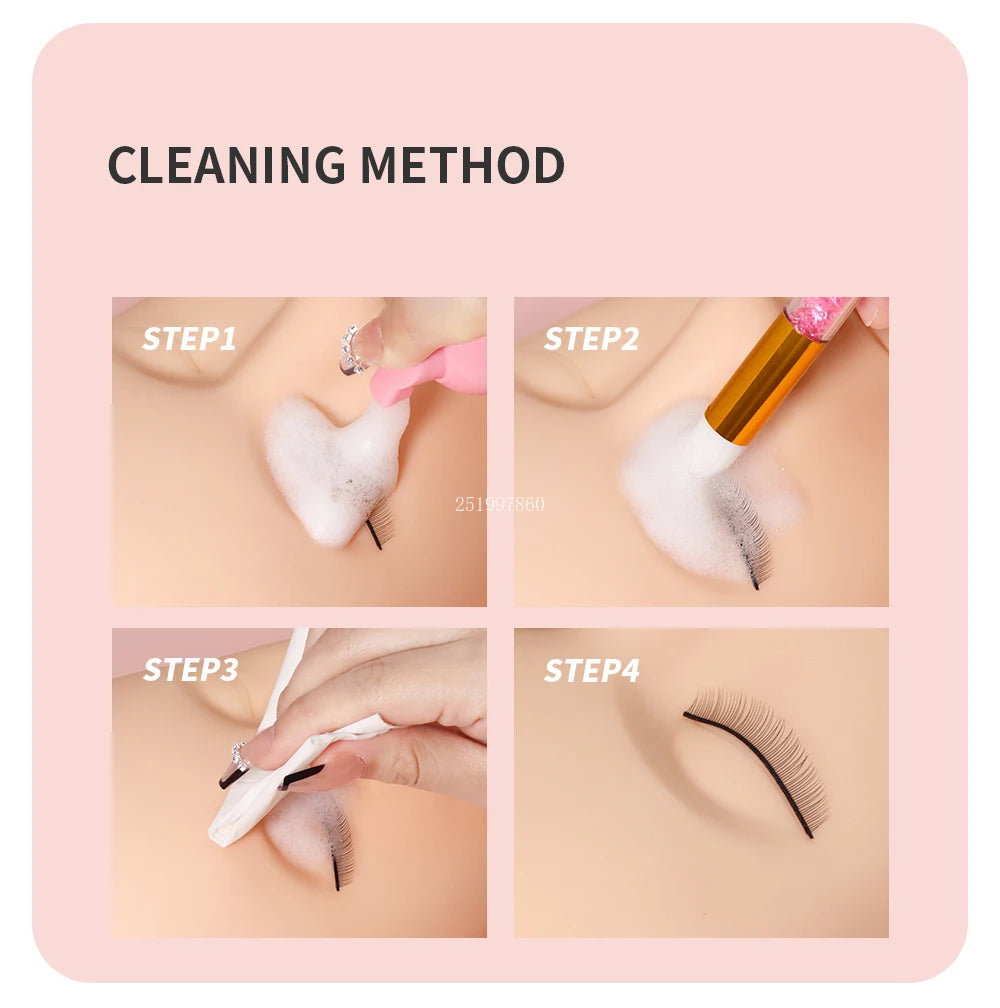 CLEANING METHOD

STEP1

STEP2

251997860

STEP3

STEP4