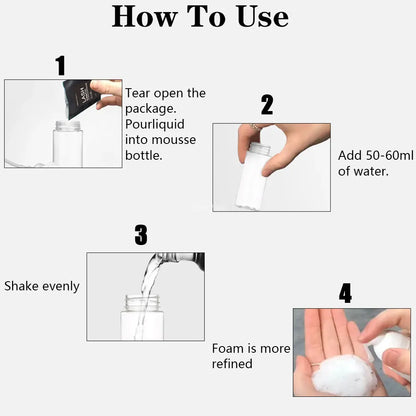 How To Use

1

LASH

Tear open the package. Pourliquid into mousse bottle.

2

Add 50-60ml of water.

3

Shake evenly

4

Foam is more refined