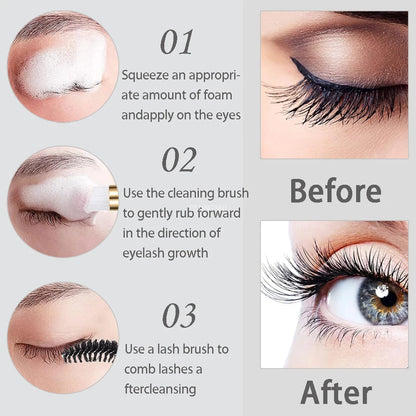 01

Squeeze an appropriate amount of foam andapply on the eyes

02

Use the cleaning brush to gently rub forward in the direction of eyelash growth

03

Use a lash brush to comb lashes a ftercleansing

Before

After